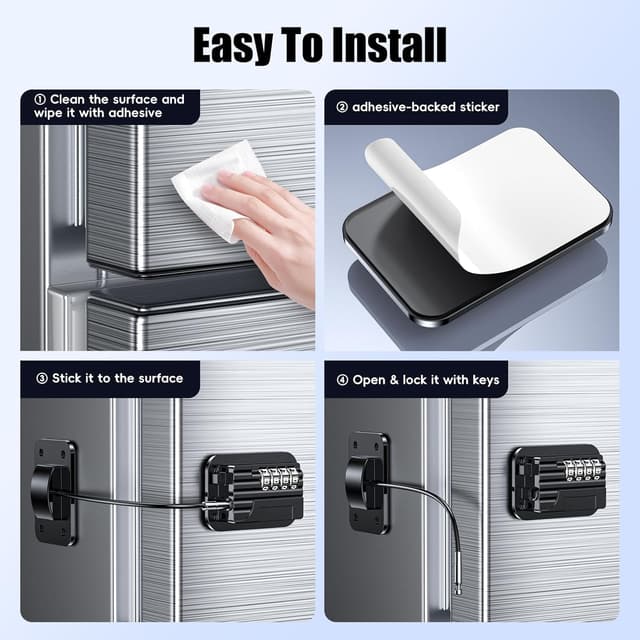 Easy To Install

① Clean the surface and wipe it with adhesive

② adhesive-backed sticker

③ Stick it to the surface

④ Open & lock it with keys