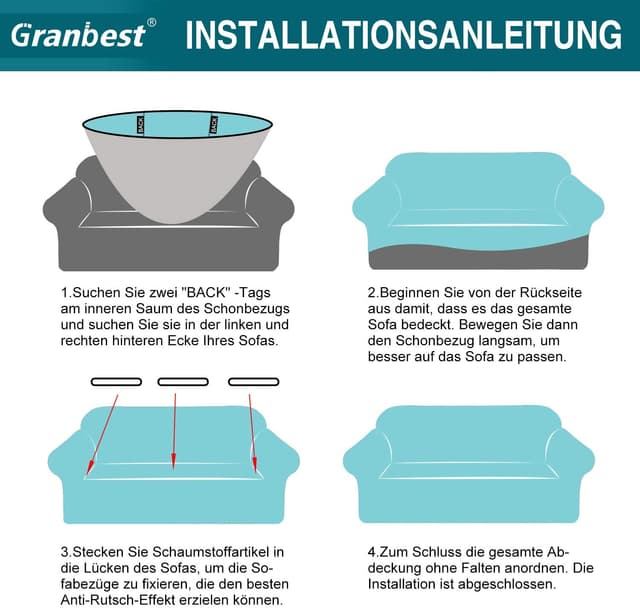 Granbest®

INSTALLATIONSANLEITUNG

BACK BACK

1.Suchen Sie zwei "BACK" -Tags am inneren Saum des Schonbezugs und suchen Sie sie in der linken und rechten hinteren Ecke Ihres Sofas.

2.Beginnen Sie von der Rückseite aus damit, dass es das gesamte Sofa bedeckt. Bewegen Sie dann den Schonbezug langsam, um besser auf das Sofa zu passen.

3.Stecken Sie Schaumstoffartikel in die Lücken des Sofas, um die Sofabezüge zu fixieren, die den besten Anti-Rutsch-Effekt erzielen können.

4.Zum Schluss die gesamte Abdeckung ohne Falten anordnen. Die Installation ist abgeschlossen.