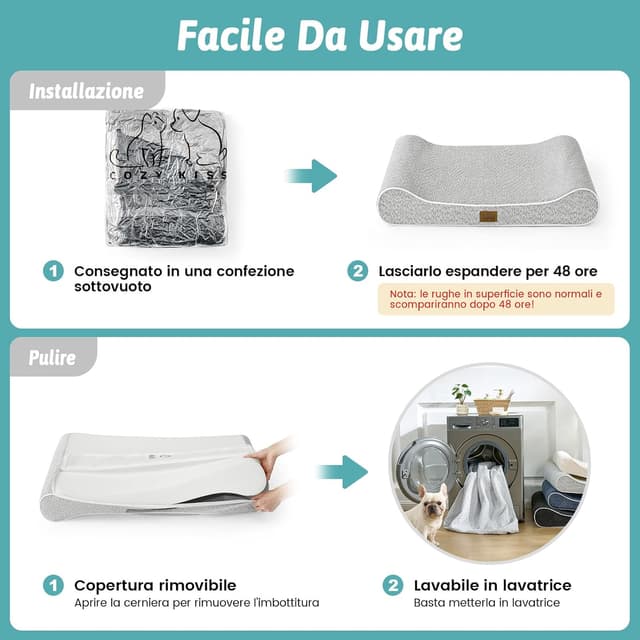 Facile Da Usare

Installazione

COZY KISS

1 Consegnato in una confezione sottovuoto

2 Lasciarlo espandere per 48 ore

Nota: le rughe in superficie sono normali e scompariranno dopo 48 ore!

Pulire

1 Copertura rimovibile
Aprire la cerniera per rimuovere l'imbottitura

2 Lavabile in lavatrice
Basta metterla in lavatrice