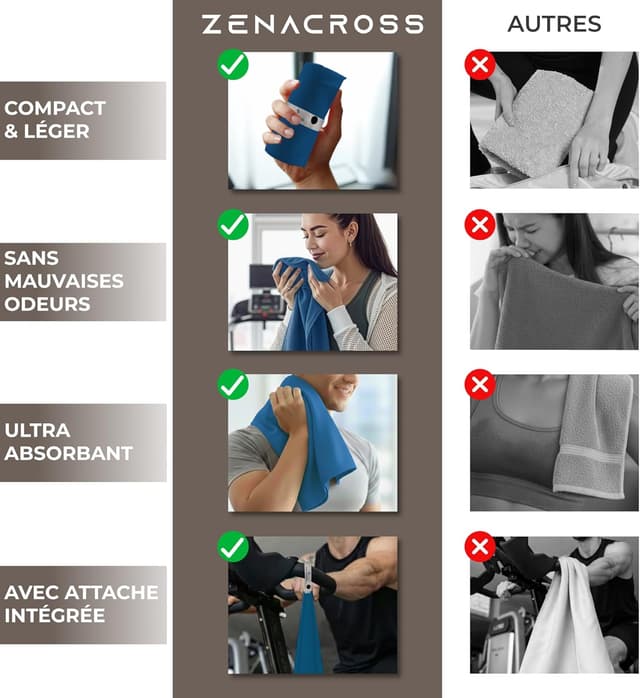 ZENACROSS

AUTRES

COMPACT & LÉGER

SANS MAUVAISES ODEURS

ULTRA ABSORBANT

AVEC ATTACHE INTÉGRÉE