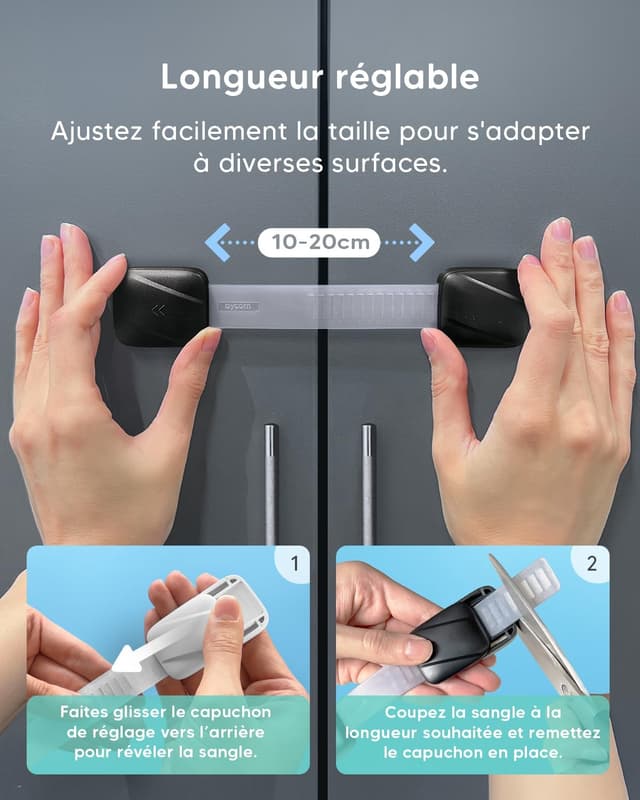 Longueur réglable

Ajustez facilement la taille pour s'adapter à diverses surfaces.

10-20cm

aycorn

1

Faites glisser le capuchon de réglage vers l'arrière pour révéler la sangle.

2

Coupez la sangle à la longueur souhaitée et remettez le capuchon en place.