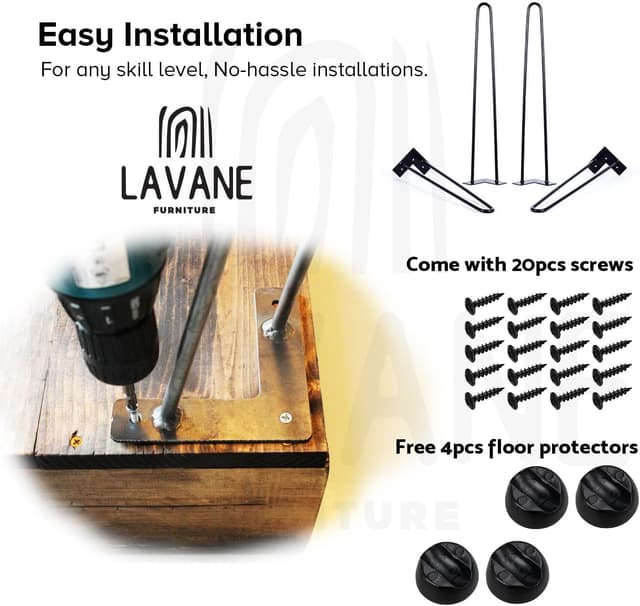 Easy Installation

For any skill level, No-hassle installations.

LAVANE
FURNITURE

Come with 20pcs screws

Free 4pcs floor protectors