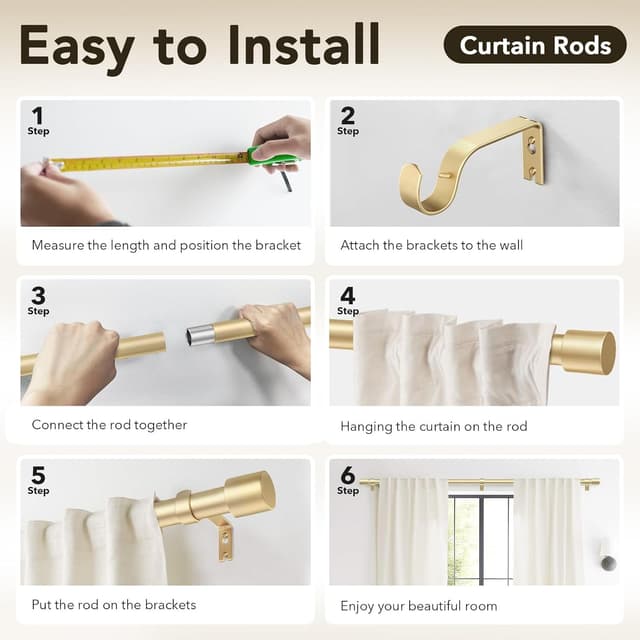 Easy to Install

Curtain Rods

1
Step

Measure the length and position the bracket

2
Step

Attach the brackets to the wall

3
Step

Connect the rod together

4
Step

Hanging the curtain on the rod

5
Step

Put the rod on the brackets

6
Step

Enjoy your beautiful room