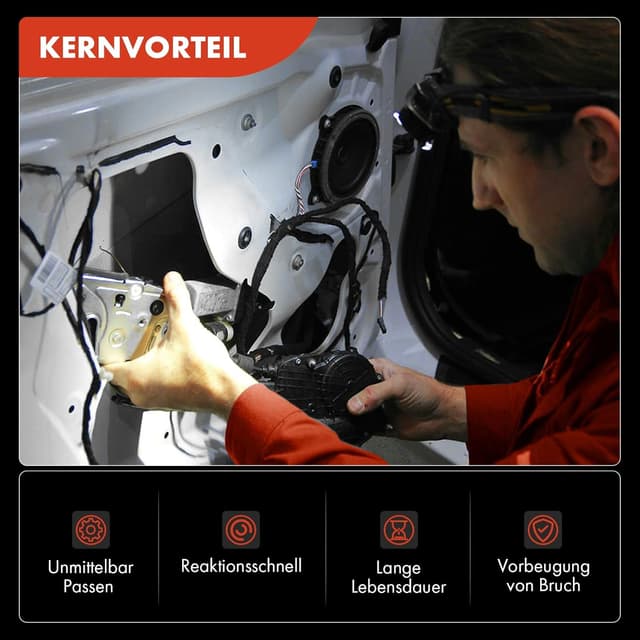 KERNVORTEIL

Unmittelbar Passen

Reaktionsschnell

Lange Lebensdauer

Vorbeugung von Bruch