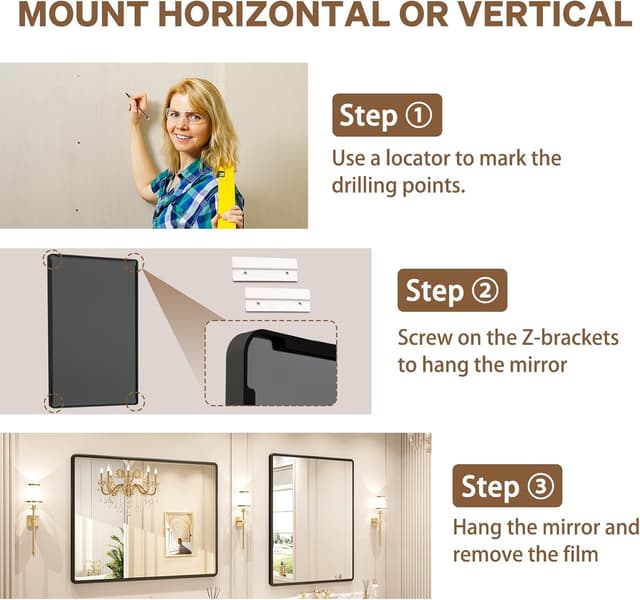 MOUNT HORIZONTAL OR VERTICAL

Step ①

Use a locator to mark the drilling points.

Step ②

Screw on the Z-brackets to hang the mirror

Step ③

Hang the mirror and remove the film