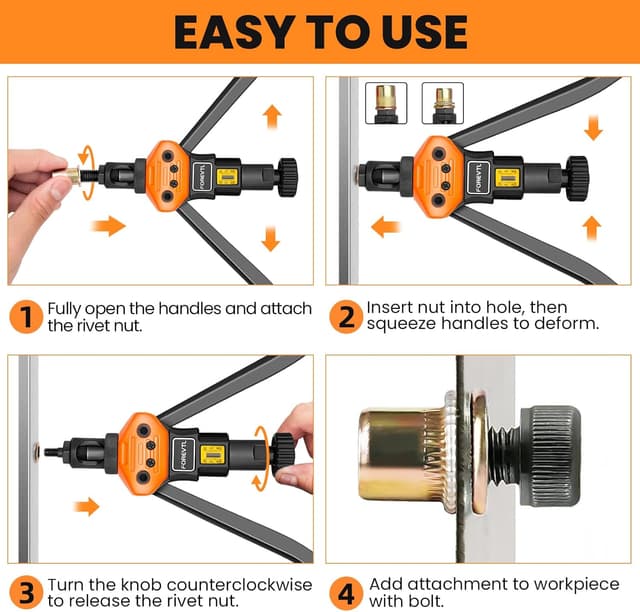 EASY TO USE

FOREVTL

FOREVTL

1 Fully open the handles and attach the rivet nut.

2 Insert nut into hole, then squeeze handles to deform.

FOREVTL

3 Turn the knob counterclockwise to release the rivet nut.

4 Add attachment to workpiece with bolt.