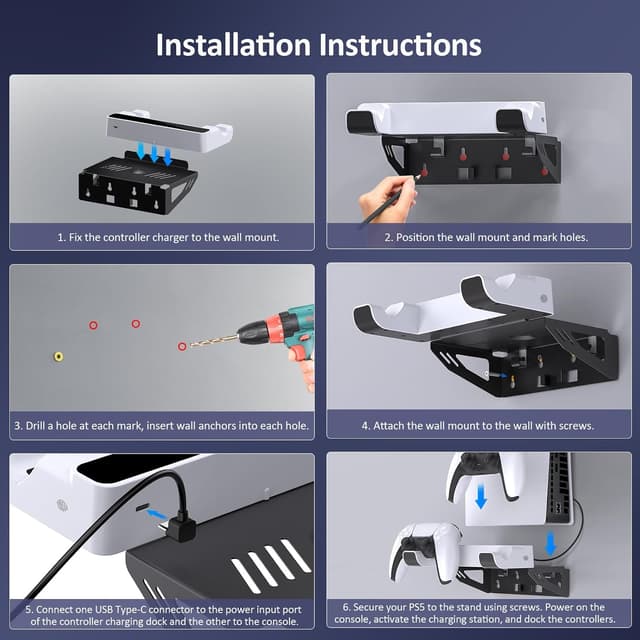 Installation Instructions

1. Fix the controller charger to the wall mount.

2. Position the wall mount and mark holes.

3. Drill a hole at each mark, insert wall anchors into each hole.

4. Attach the wall mount to the wall with screws.

5. Connect one USB Type-C connector to the power input port of the controller charging dock and the other to the console.

6. Secure your PS5 to the stand using screws. Power on the console, activate the charging station, and dock the controllers.