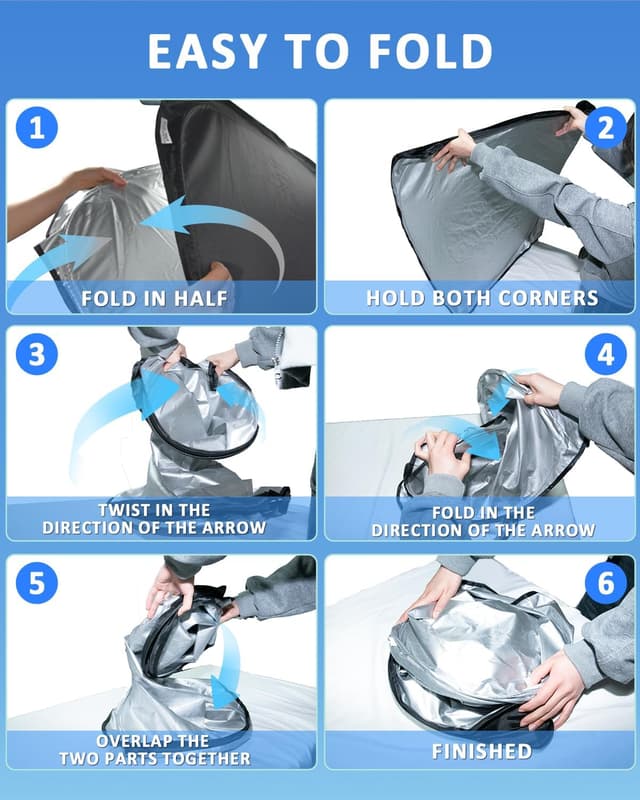 EASY TO FOLD

1
FOLD IN HALF

2
HOLD BOTH CORNERS

3
TWIST IN THE DIRECTION OF THE ARROW

4
FOLD IN THE DIRECTION OF THE ARROW

5
OVERLAP THE TWO PARTS TOGETHER

6
FINISHED