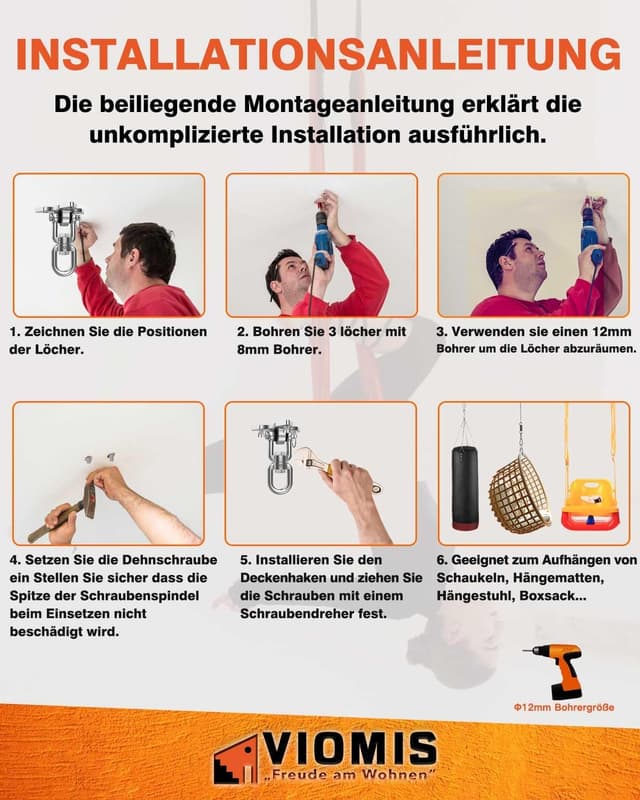 INSTALLATIONSANLEITUNG

Die beiliegende Montageanleitung erklärt die unkomplizierte Installation ausführlich.

1. Zeichnen Sie die Positionen der Löcher.

2. Bohren Sie 3 löcher mit 8mm Bohrer.

3. Verwenden sie einen 12mm Bohrer um die Löcher abzuräumen.

4. Setzen Sie die Dehnschraube ein Stellen Sie sicher dass die Spitze der Schraubenspindel beim Einsetzen nicht beschädigt wird.

5. Installieren Sie den Deckenhaken und ziehen Sie die Schrauben mit einem Schraubendreher fest.

6. Geeignet zum Aufhängen von Schaukeln, Hängematten, Hängestuhl, Boxsack...

Φ12mm Bohrergröße

VIOMIS
„Freude am Wohnen"