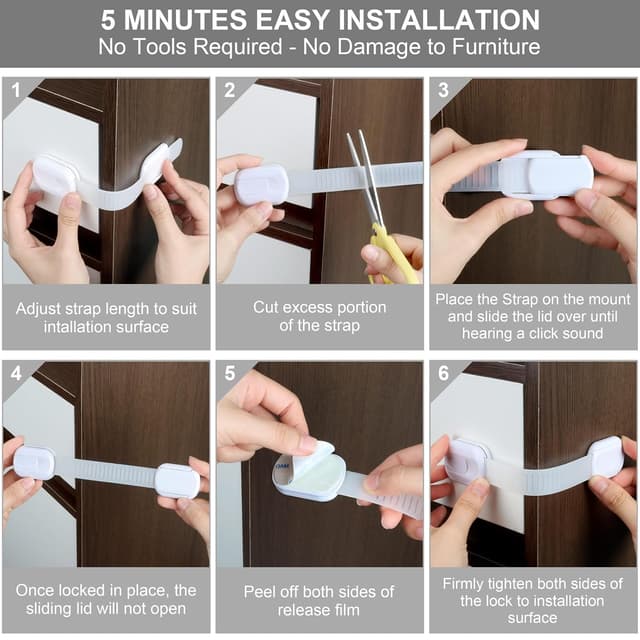 5 MINUTES EASY INSTALLATION
No Tools Required - No Damage to Furniture

1
Adjust strap length to suit intallation surface

2
Cut excess portion of the strap

3
Place the Strap on the mount and slide the lid over until hearing a click sound

4
Once locked in place, the sliding lid will not open

5
Peel off both sides of release film

6
Firmly tighten both sides of the lock to installation surface