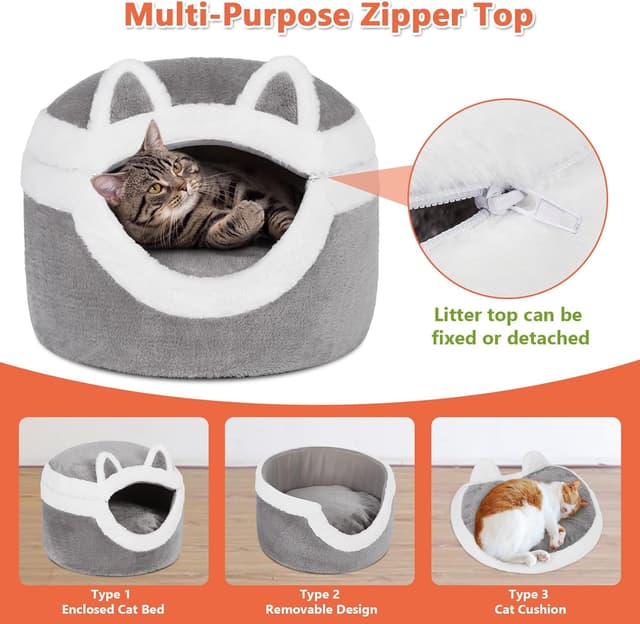 Multi-Purpose Zipper Top

Litter top can be fixed or detached

Type 1
Enclosed Cat Bed

Type 2
Removable Design

Type 3
Cat Cushion