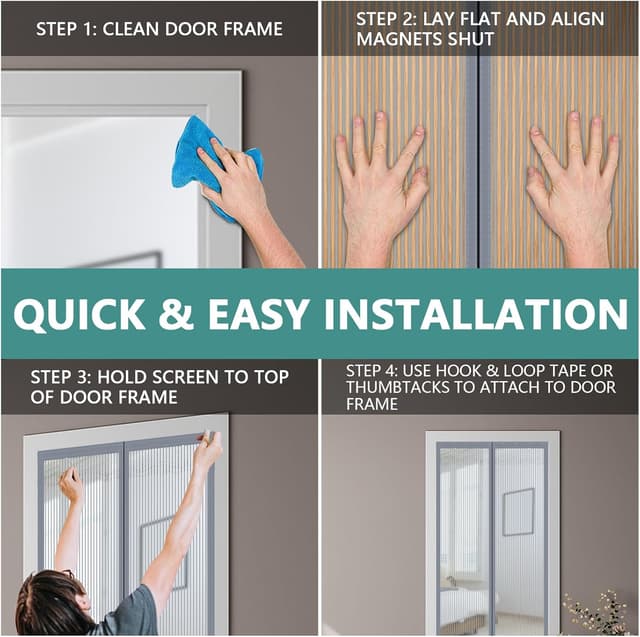 STEP 1: CLEAN DOOR FRAME

STEP 2: LAY FLAT AND ALIGN MAGNETS SHUT

QUICK & EASY INSTALLATION

STEP 3: HOLD SCREEN TO TOP OF DOOR FRAME

STEP 4: USE HOOK & LOOP TAPE OR THUMBTACKS TO ATTACH TO DOOR FRAME