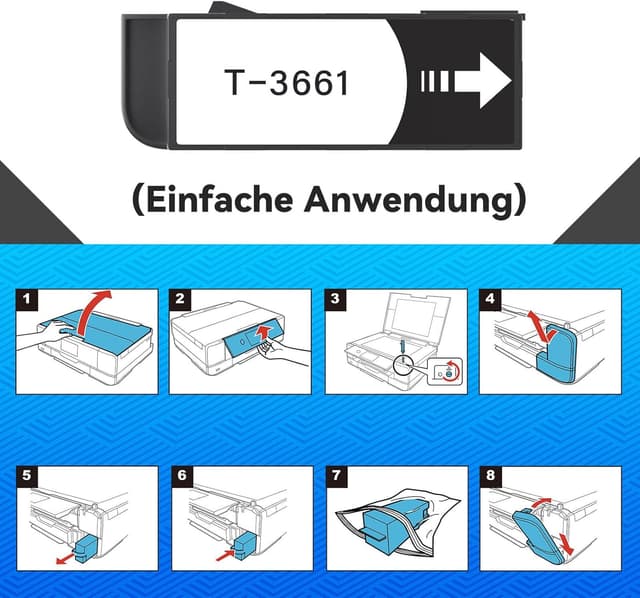 T-3661

(Einfache Anwendung)

1

2

3

4

5

6

7

8