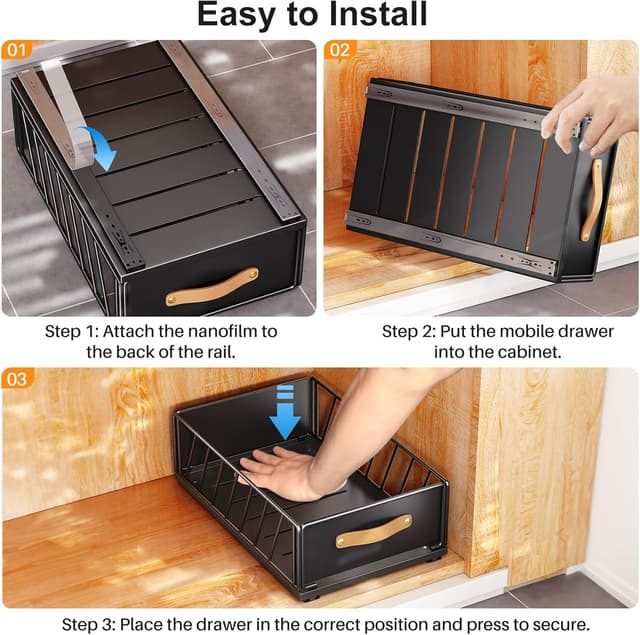 Easy to Install

01

Step 1: Attach the nanofilm to the back of the rail.

02

Step 2: Put the mobile drawer into the cabinet.

03

Step 3: Place the drawer in the correct position and press to secure.