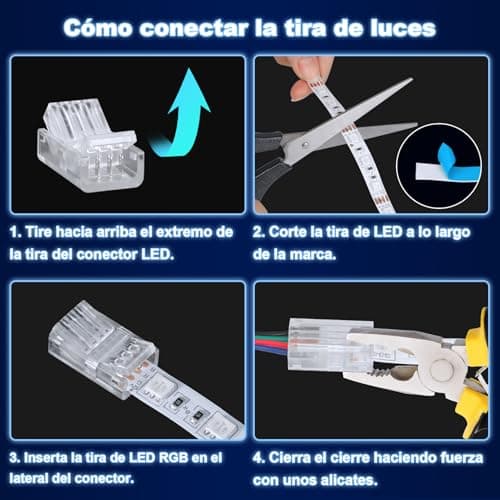 Cómo conectar la tira de luces

1. Tire hacia arriba el extremo de la tira del conector LED.

2. Corte la tira de LED a lo largo de la marca.

3. Inserta la tira de LED RGB en el lateral del conector.

4. Cierra el cierre haciendo fuerza con unos alicates.