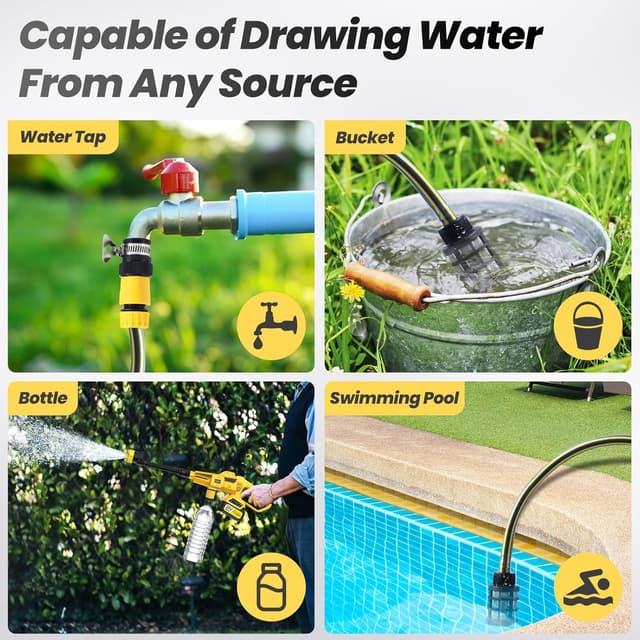 Capable of Drawing Water From Any Source

Water Tap

Bucket

Bottle

Swimming Pool