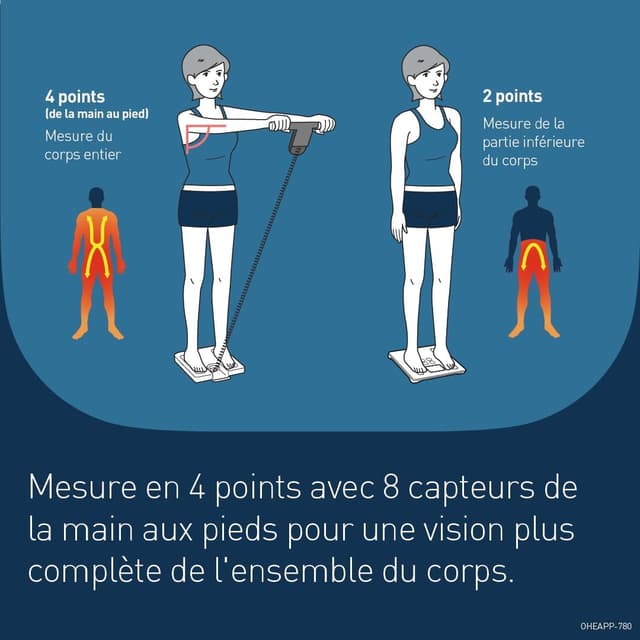 4 points
(de la main au pied)
Mesure du corps entier

2 points
Mesure de la partie inférieure du corps

Mesure en 4 points avec 8 capteurs de la main aux pieds pour une vision plus complète de l'ensemble du corps.

OHEAPP-780