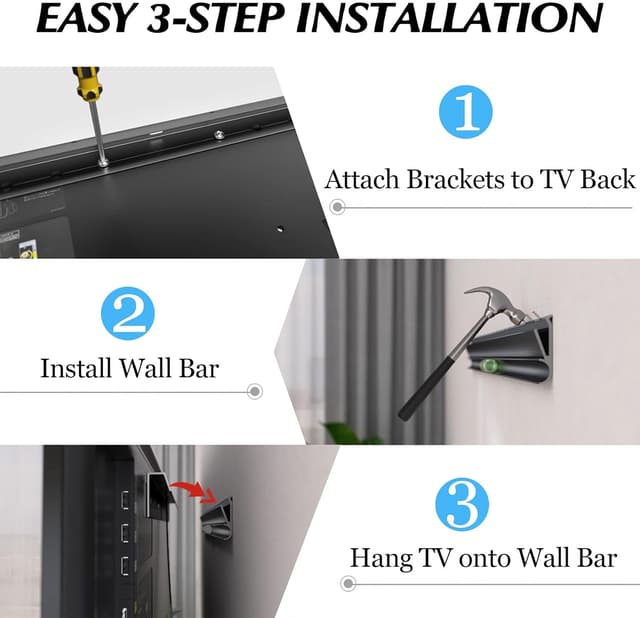 EASY 3-STEP INSTALLATION

1

Attach Brackets to TV Back

2

Install Wall Bar

3

Hang TV onto Wall Bar