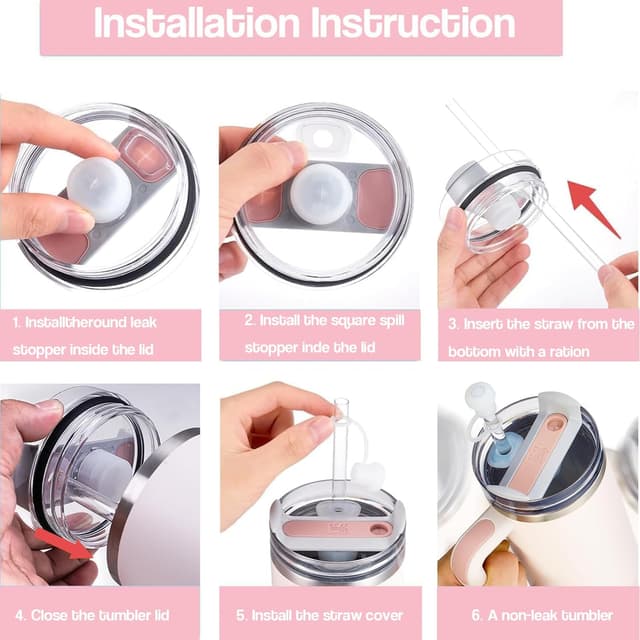 Installation Instruction

1. Installtheround leak stopper inside the lid

2. Install the square spill stopper inde the lid

3. Insert the straw from the bottom with a ration

4. Close the tumbler lid

5. Install the straw cover

6. A non-leak tumbler