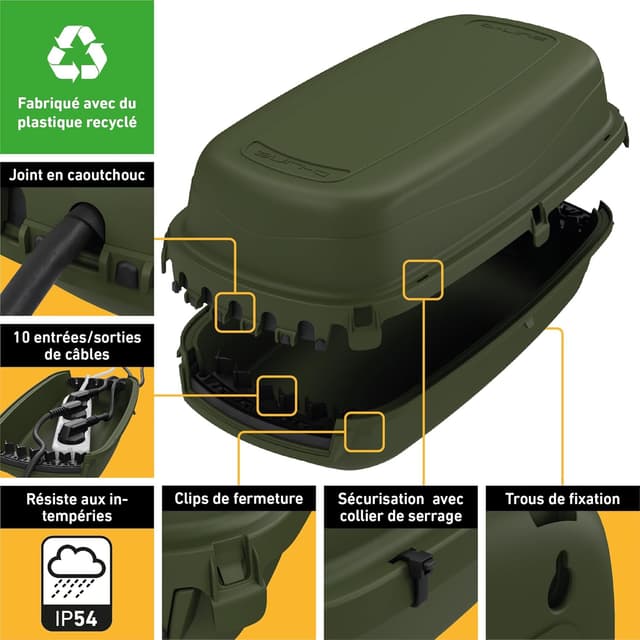 Fabriqué avec du plastique recyclé

Joint en caoutchouc

10 entrées/sorties de câbles

Résiste aux intempéries

IP54

Clips de fermeture

Sécurisation avec collier de serrage

Trous de fixation