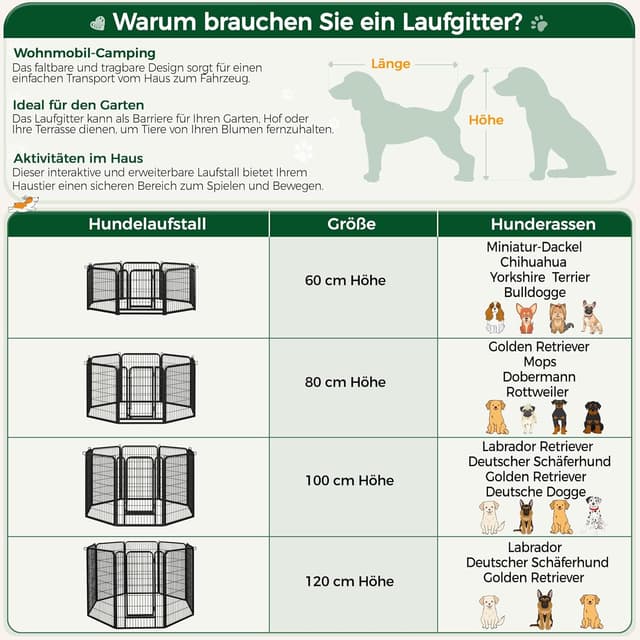 Warum brauchen Sie ein Laufgitter?

Wohnmobil-Camping
Das faltbare und tragbare Design sorgt für einen einfachen Transport vom Haus zum Fahrzeug.

Ideal für den Garten
Das Laufgitter kann als Barriere für Ihren Garten, Hof oder Ihre Terrasse dienen, um Tiere von Ihren Blumen fernzuhalten.

Aktivitäten im Haus
Dieser interaktive und erweiterbare Laufstall bietet Ihrem Haustier einen sicheren Bereich zum Spielen und Bewegen.

Länge
Höhe

| Hundelaufstall | Größe | Hunderassen |
|---|---|---|
| | 60 cm Höhe | Miniatur-Dackel Chihuahua Yorkshire Terrier Bulldogge |
| | 80 cm Höhe | Golden Retriever Mops Dobermann Rottweiler |
| | 100 cm Höhe | Labrador Retriever Deutscher Schäferhund Golden Retriever Deutsche Dogge |
| | 120 cm Höhe | Labrador Deutscher Schäferhund Golden Retriever |