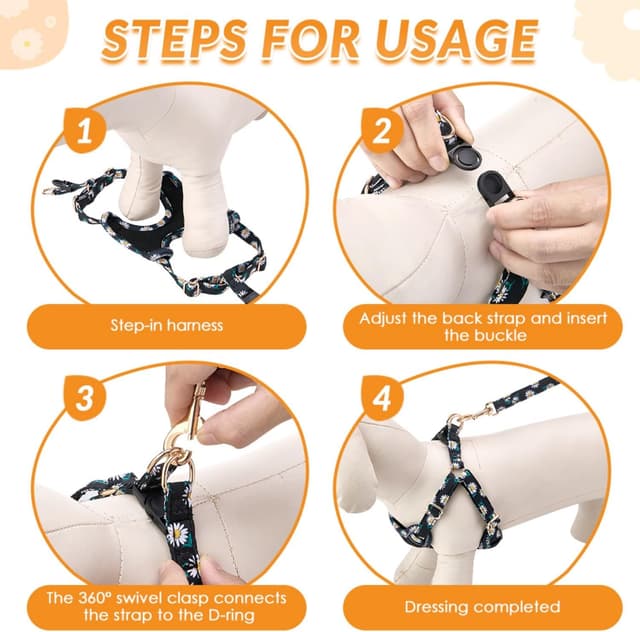 STEPS FOR USAGE

1

Step-in harness

2

Adjust the back strap and insert the buckle

3

The 360° swivel clasp connects the strap to the D-ring

4

Dressing completed