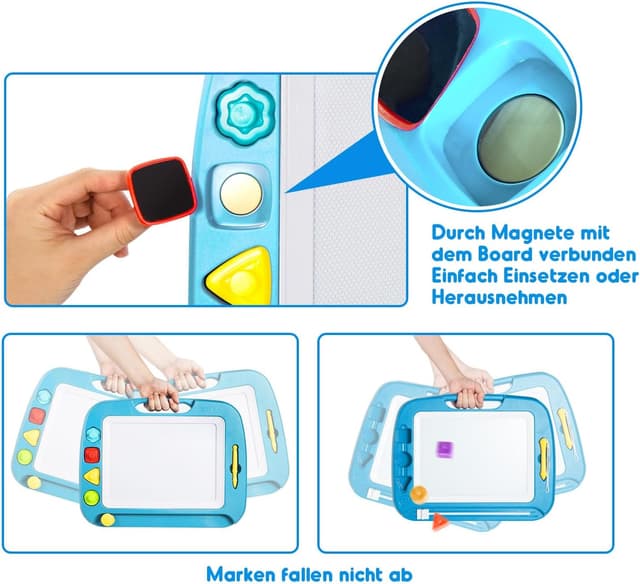 Durch Magnete mit dem Board verbunden Einfach Einsetzen oder Herausnehmen

Marken fallen nicht ab