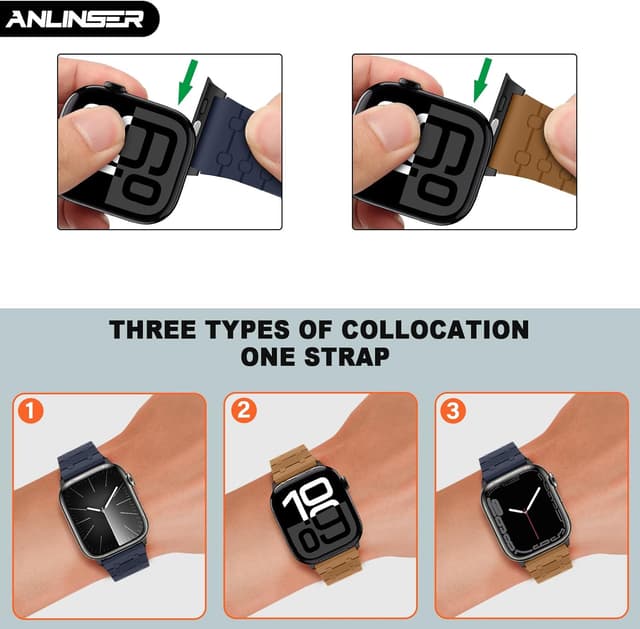 ANLINSER

THREE TYPES OF COLLOCATION
ONE STRAP

1

2

10
09

3