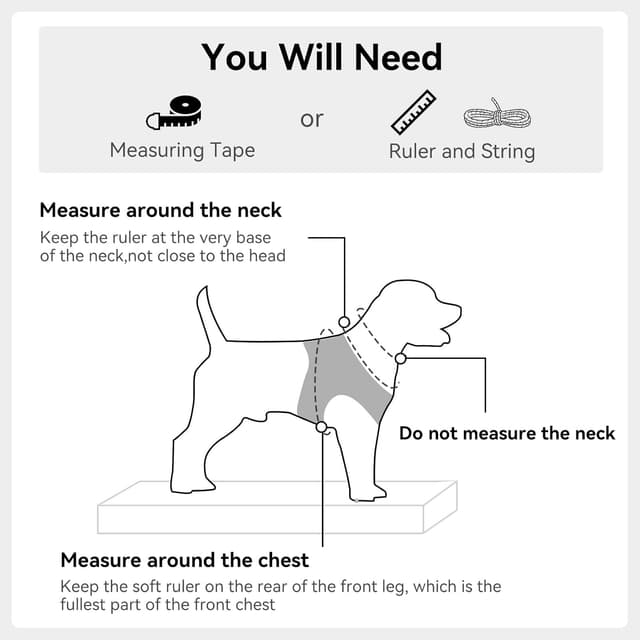 You Will Need

Measuring Tape

or

Ruler and String

Measure around the neck

Keep the ruler at the very base of the neck,not close to the head

Do not measure the neck

Measure around the chest

Keep the soft ruler on the rear of the front leg, which is the fullest part of the front chest