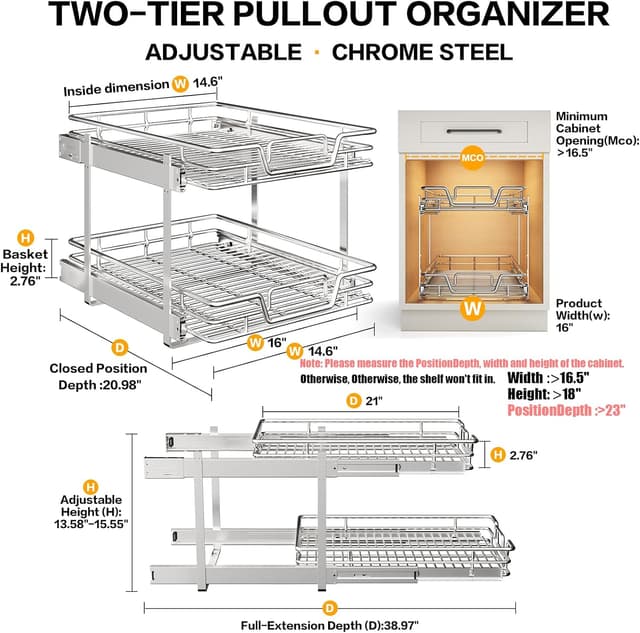 TWO-TIER PULLOUT ORGANIZER

ADJUSTABLE · CHROME STEEL

Inside dimension W 14.6"

Minimum Cabinet Opening(Mco): >16.5"

MCO

H Basket Height: 2.76"

W

Product Width(w): 16"

D

Closed Position Depth :20.98"

W 16"

W 14.6"

Note: Please measure the PositionDepth, width and height of the cabinet.

Otherwise, Otherwise, the shelf won't fit in.

Width :>16.5"
Height: >18"
PositionDepth :>23"

D 21"

H 2.76"

H Adjustable Height (H): 13.58"-15.55"

D

Full-Extension Depth (D):38.97"