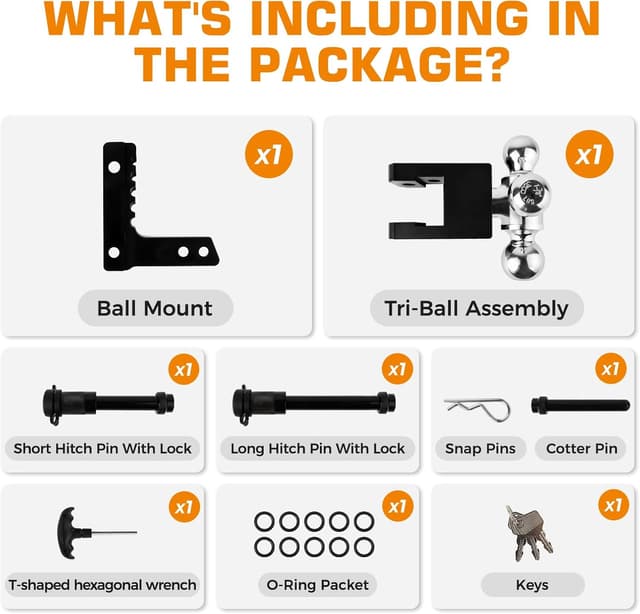 WHAT'S INCLUDING IN THE PACKAGE?

x1
Ball Mount

x1
Tri-Ball Assembly

x1
Short Hitch Pin With Lock

x1
Long Hitch Pin With Lock

x1
Snap Pins
Cotter Pin

x1
T-shaped hexagonal wrench

x1
O-Ring Packet

x1
Keys