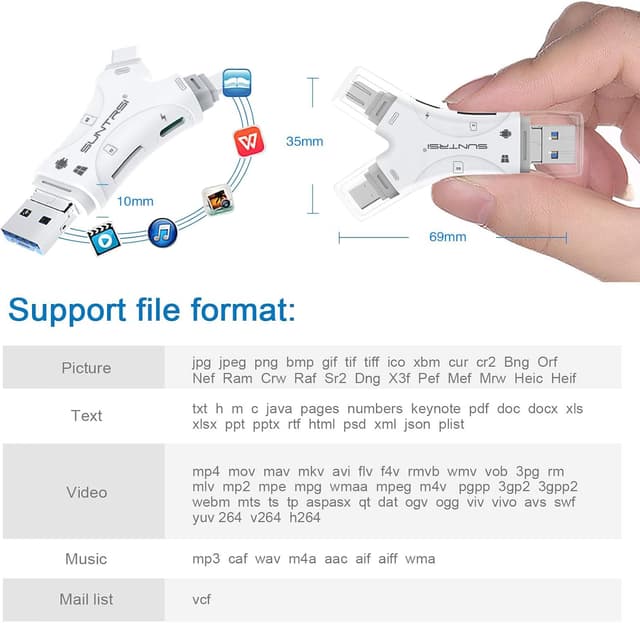 SUNTRSI

10mm

35mm

SUNTRSI

69mm

Support file format:

| Picture | jpg jpeg png bmp gif tif tiff ico xbm cur cr2 Bng Orf Nef Ram Crw Raf Sr2 Dng X3f Pef Mef Mrw Heic Heif |
|---|---|
| Text | txt h m c java pages numbers keynote pdf doc docx xls xlsx ppt pptx rtf html psd xml json plist |
| Video | mp4 mov mav mkv avi flv f4v rmvb wmv vob 3pg rm mlv mp2 mpe mpg wmaa mpeg m4v pgpp 3gp2 3gpp2 webm mts ts tp aspasx qt dat ogv ogg viv vivo avs swf yuv 264 v264 h264 |
| Music | mp3 caf wav m4a aac aif aiff wma |
| Mail list | vcf |