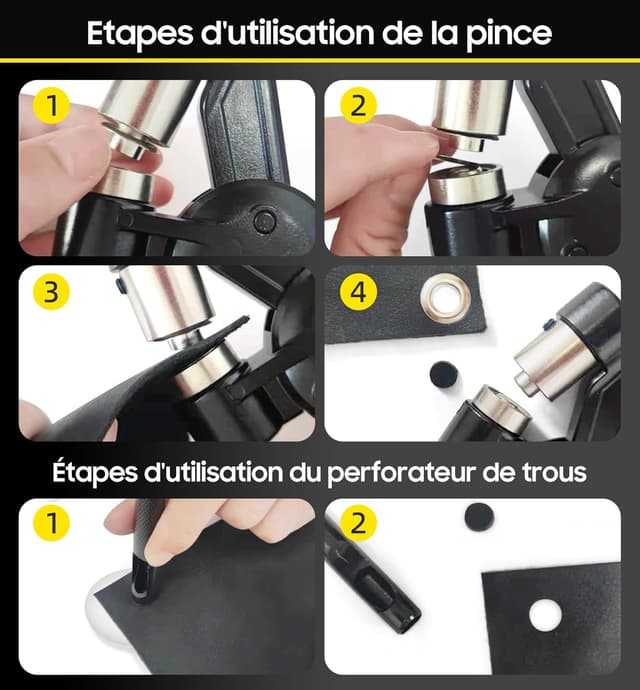 Etapes d'utilisation de la pince

1

2

3

4

Étapes d'utilisation du perforateur de trous

1

2