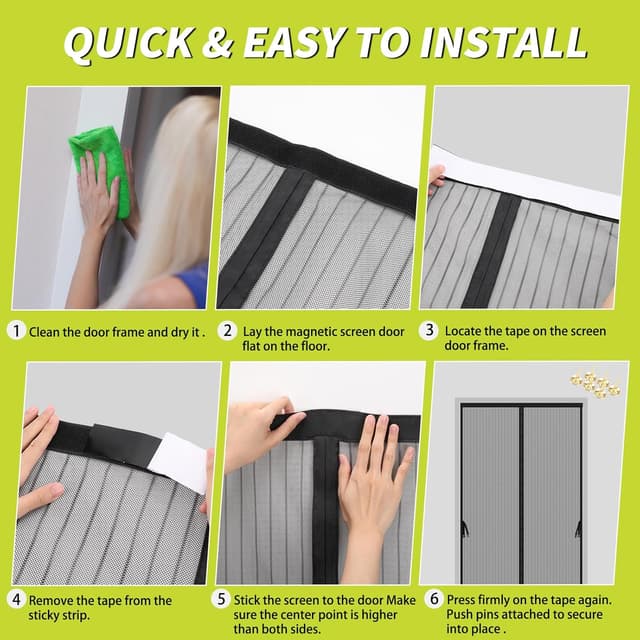 QUICK & EASY TO INSTALL

1 Clean the door frame and dry it .

2 Lay the magnetic screen door flat on the floor.

3 Locate the tape on the screen door frame.

4 Remove the tape from the sticky strip.

5 Stick the screen to the door Make sure the center point is higher than both sides.

6 Press firmly on the tape again. Push pins attached to secure into place .