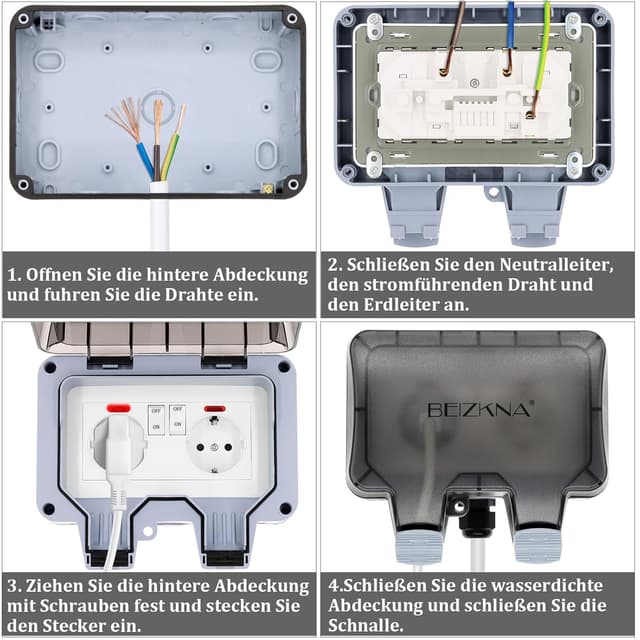 1. Offnen Sie die hintere Abdeckung und fuhren Sie die Drahte ein.

2. Schließen Sie den Neutralleiter, den stromführenden Draht und den Erdleiter an.

OFF
ON
OFF
ON

3. Ziehen Sie die hintere Abdeckung mit Schrauben fest und stecken Sie den Stecker ein.

BEIZKNA®

4.Schließen Sie die wasserdichte Abdeckung und schließen Sie die Schnalle.