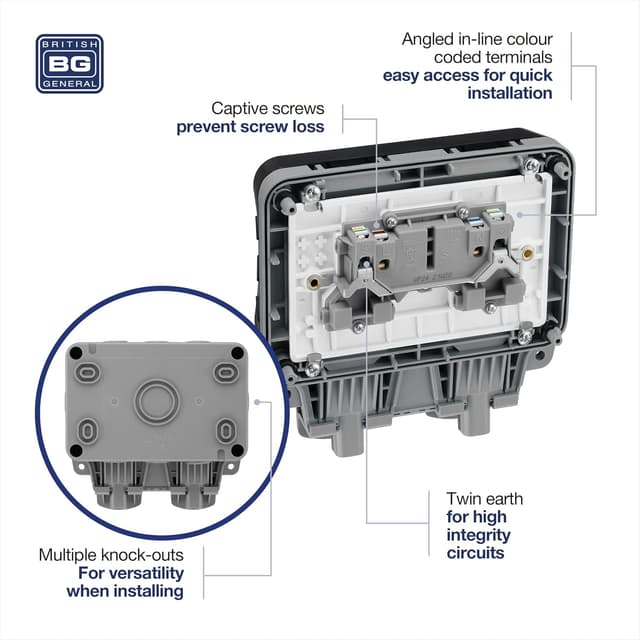 BRITISH
BG
GENERAL

Angled in-line colour coded terminals
easy access for quick installation

Captive screws
prevent screw loss

Twin earth
for high integrity circuits

Multiple knock-outs
For versatility when installing