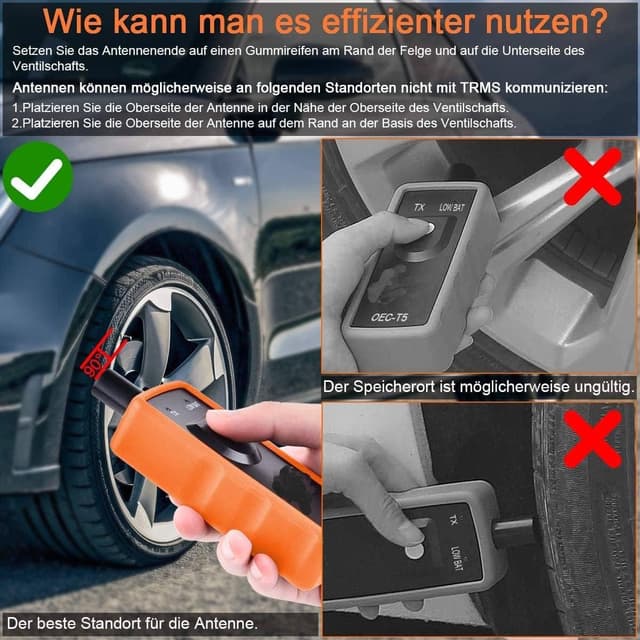 Wie kann man es effizienter nutzen?

Setzen Sie das Antennenende auf einen Gummireifen am Rand der Felge und auf die Unterseite des Ventilschafts.

Antennen können möglicherweise an folgenden Standorten nicht mit TRMS kommunizieren:
1.Platzieren Sie die Oberseite der Antenne in der Nähe der Oberseite des Ventilschafts.
2.Platzieren Sie die Oberseite der Antenne auf dem Rand an der Basis des Ventilschafts.

90°

TX LOW BAT

OEC-T5

Der Speicherort ist möglicherweise ungültig.

TX LOW BAT

Der beste Standort für die Antenne.