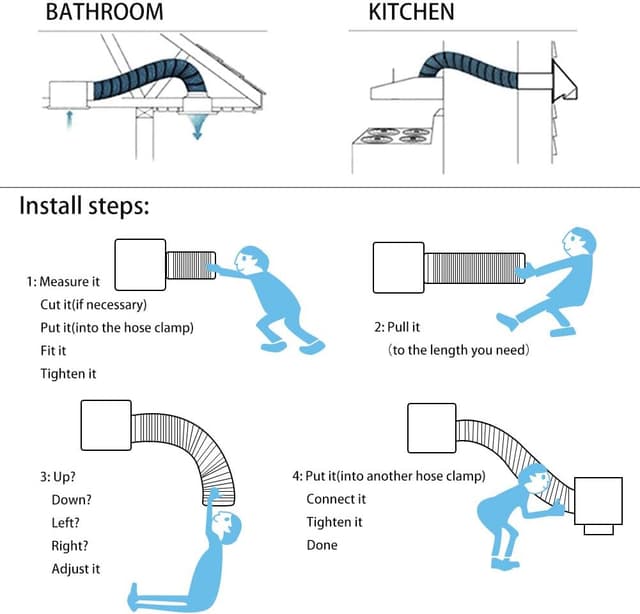 BATHROOM

KITCHEN

Install steps:

1: Measure it
Cut it(if necessary)
Put it(into the hose clamp)
Fit it
Tighten it

2: Pull it
(to the length you need)

3: Up?
Down?
Left?
Right?
Adjust it

4: Put it(into another hose clamp)
Connect it
Tighten it
Done