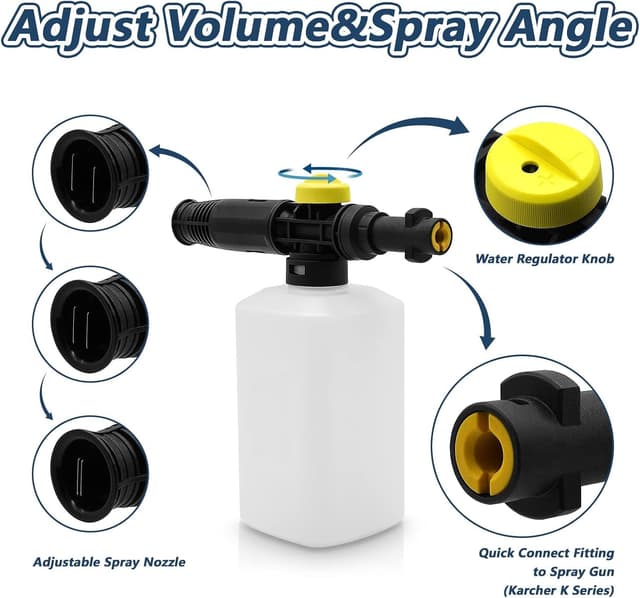 Adjust Volume&Spray Angle

Water Regulator Knob

Adjustable Spray Nozzle

Quick Connect Fitting to Spray Gun (Karcher K Series)