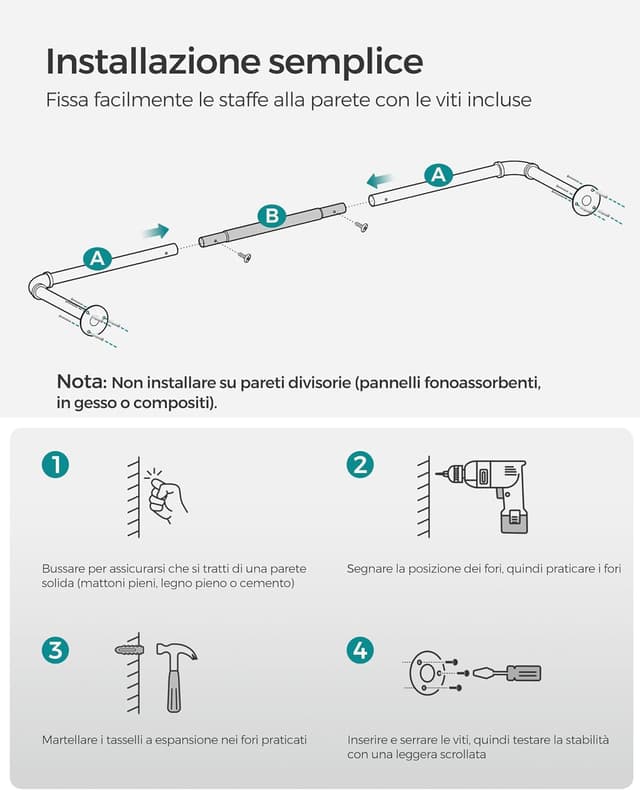 Installazione semplice

Fissa facilmente le staffe alla parete con le viti incluse

A

B

A

Nota: Non installare su pareti divisorie (pannelli fonoassorbenti, in gesso o compositi).

1

Bussare per assicurarsi che si tratti di una parete solida (mattoni pieni, legno pieno o cemento)

2

Segnare la posizione dei fori, quindi praticare i fori

3

Martellare i tasselli a espansione nei fori praticati

4

Inserire e serrare le viti, quindi testare la stabilità con una leggera scrollata