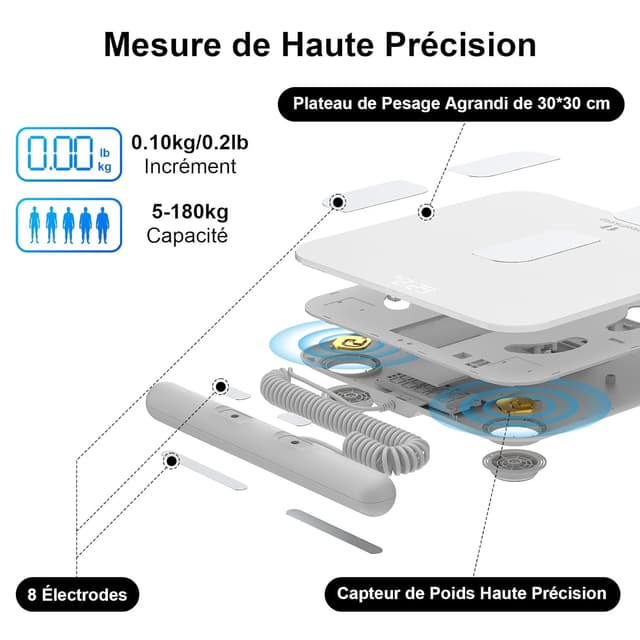 Mesure de Haute Précision

Plateau de Pesage Agrandi de 30*30 cm

0.00 lb kg

0.10kg/0.2lb
Incrément

5-180kg
Capacité

8 Électrodes

Capteur de Poids Haute Précision