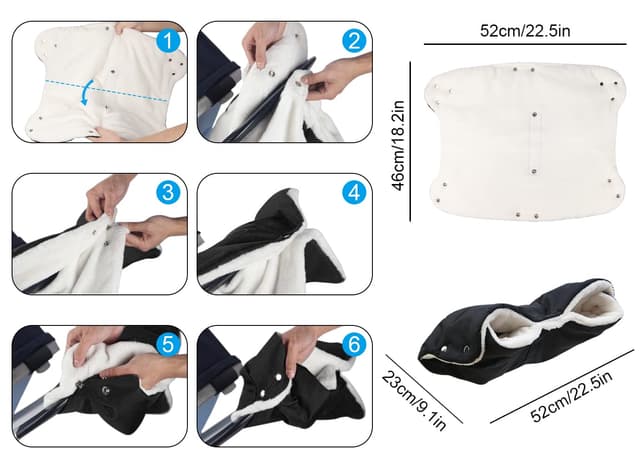 1
2
3
4
5
6
52cm/22.5in
46cm/18.2in
23cm/9.1in
52cm/22.5in