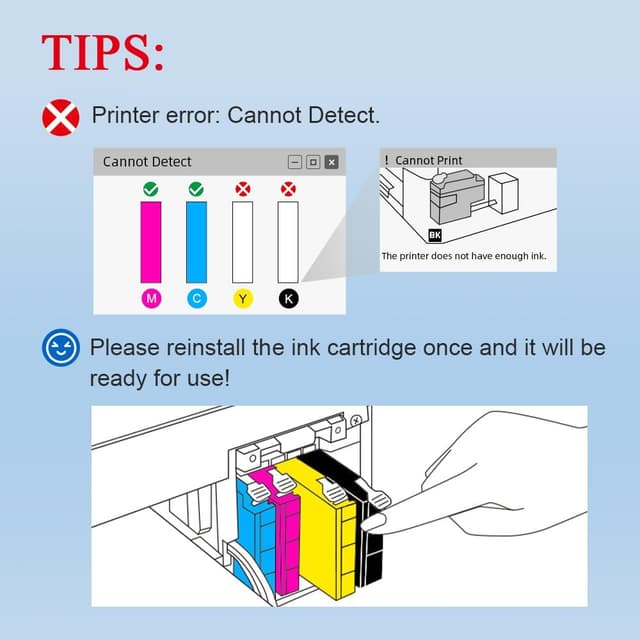 TIPS:

Printer error: Cannot Detect.

Cannot Detect

M C Y K

! Cannot Print

BK

The printer does not have enough ink.

Please reinstall the ink cartridge once and it will be ready for use!