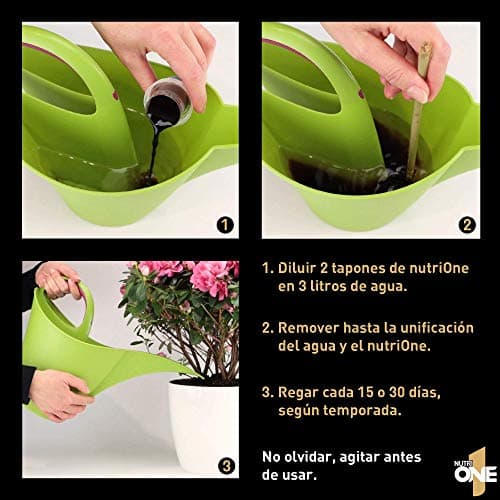 1

2

3

1. Diluir 2 tapones de nutriOne en 3 litros de agua.

2. Remover hasta la unificación del agua y el nutriOne.

3. Regar cada 15 o 30 días, según temporada.

No olvidar, agitar antes de usar.

NUTRI ONE 1