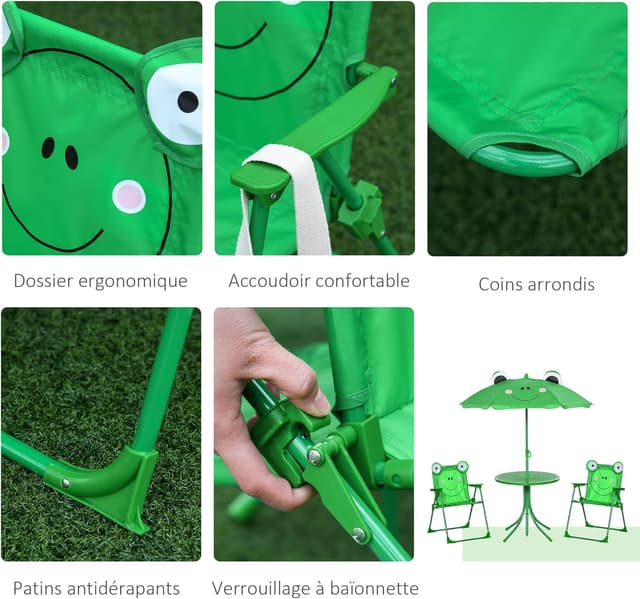 Dossier ergonomique

Accoudoir confortable

Coins arrondis

Patins antidérapants

Verrouillage à baïonnette