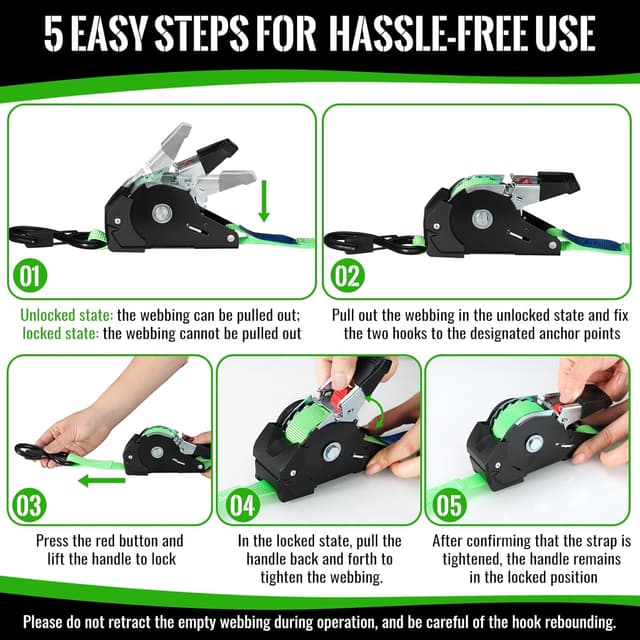 5 EASY STEPS FOR HASSLE-FREE USE

01

Unlocked state: the webbing can be pulled out; locked state: the webbing cannot be pulled out

02

Pull out the webbing in the unlocked state and fix the two hooks to the designated anchor points

03

Press the red button and lift the handle to lock

04

In the locked state, pull the handle back and forth to tighten the webbing.

05

After confirming that the strap is tightened, the handle remains in the locked position

Please do not retract the empty webbing during operation, and be careful of the hook rebounding.