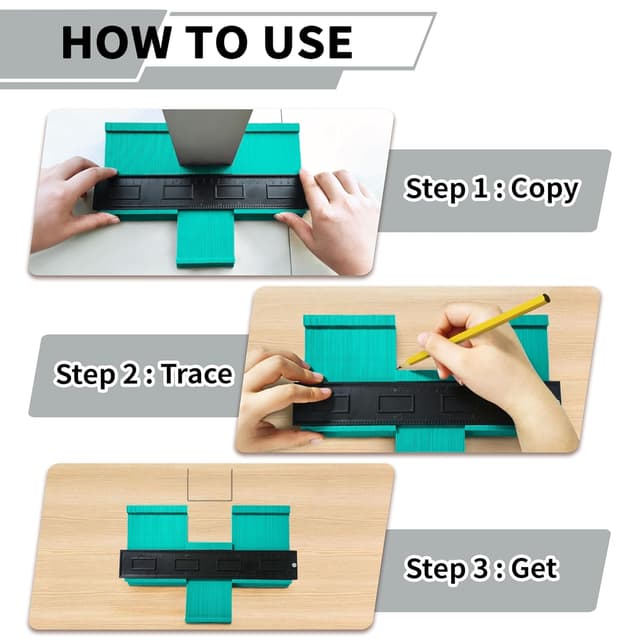 HOW TO USE

Step 1 : Copy

Step 2 : Trace

Step 3 : Get