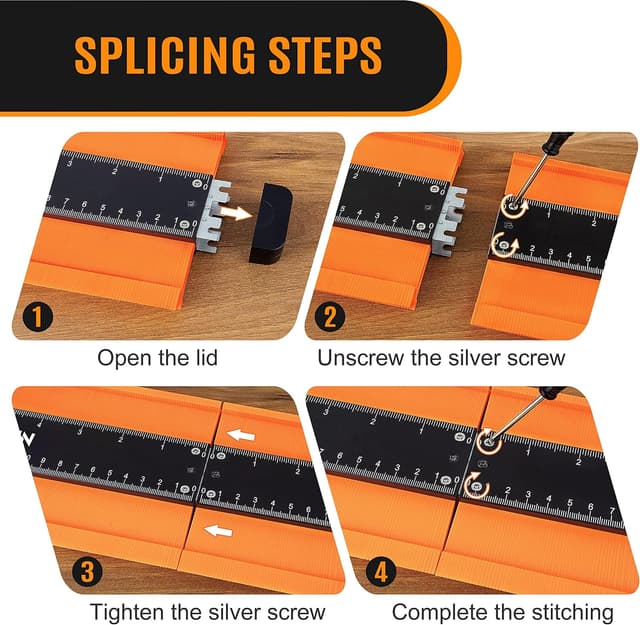 SPLICING STEPS

1
Open the lid

2
Unscrew the silver screw

3
Tighten the silver screw

4
Complete the stitching