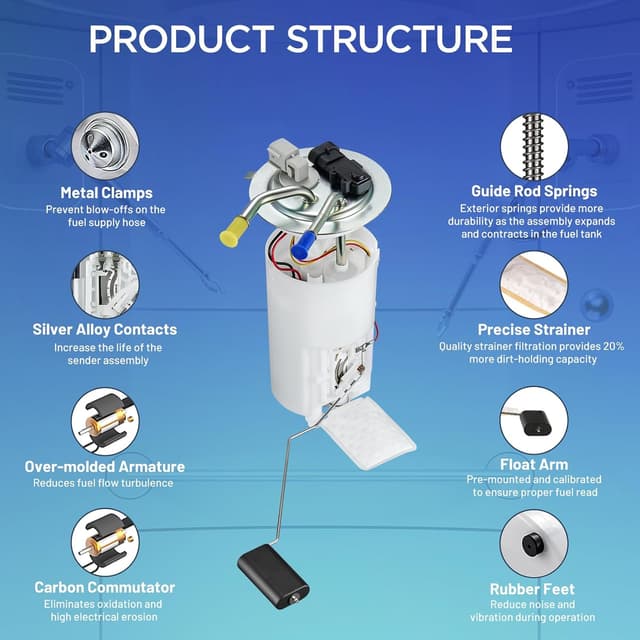 PRODUCT STRUCTURE

Metal Clamps
Prevent blow-offs on the fuel supply hose

Silver Alloy Contacts
Increase the life of the sender assembly

Over-molded Armature
Reduces fuel flow turbulence

Carbon Commutator
Eliminates oxidation and high electrical erosion

Guide Rod Springs
Exterior springs provide more durability as the assembly expands and contracts in the fuel tank

Precise Strainer
Quality strainer filtration provides 20% more dirt-holding capacity

Float Arm
Pre-mounted and calibrated to ensure proper fuel read

Rubber Feet
Reduce noise and vibration during operation