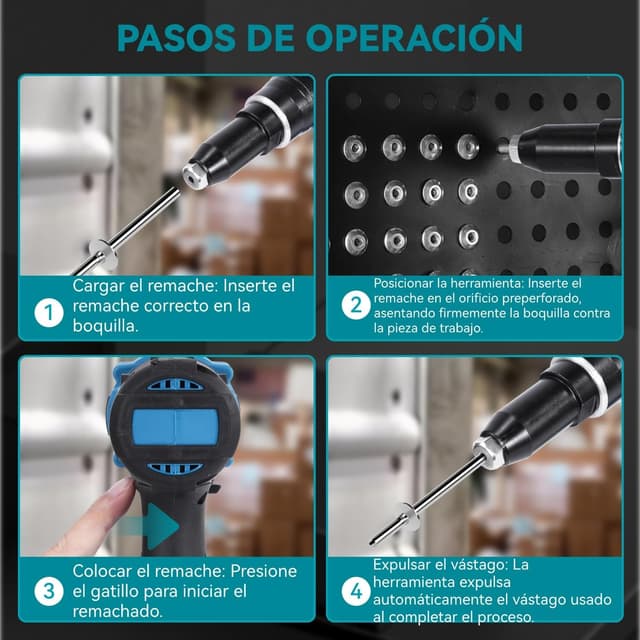 PASOS DE OPERACIÓN

1 Cargar el remache: Inserte el remache correcto en la boquilla.

2 Posicionar la herramienta: Inserte el remache en el orificio preperforado, asentando firmemente la boquilla contra la pieza de trabajo.

3 Colocar el remache: Presione el gatillo para iniciar el remachado.

4 Expulsar el vástago: La herramienta expulsa automáticamente el vástago usado al completar el proceso.